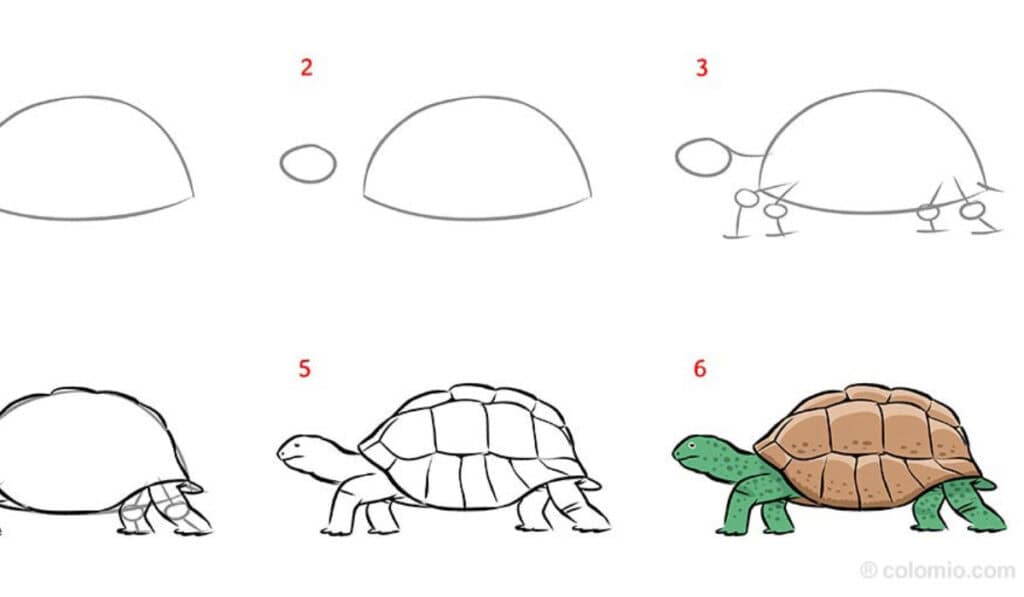 2

3

5

6

© colomio.com